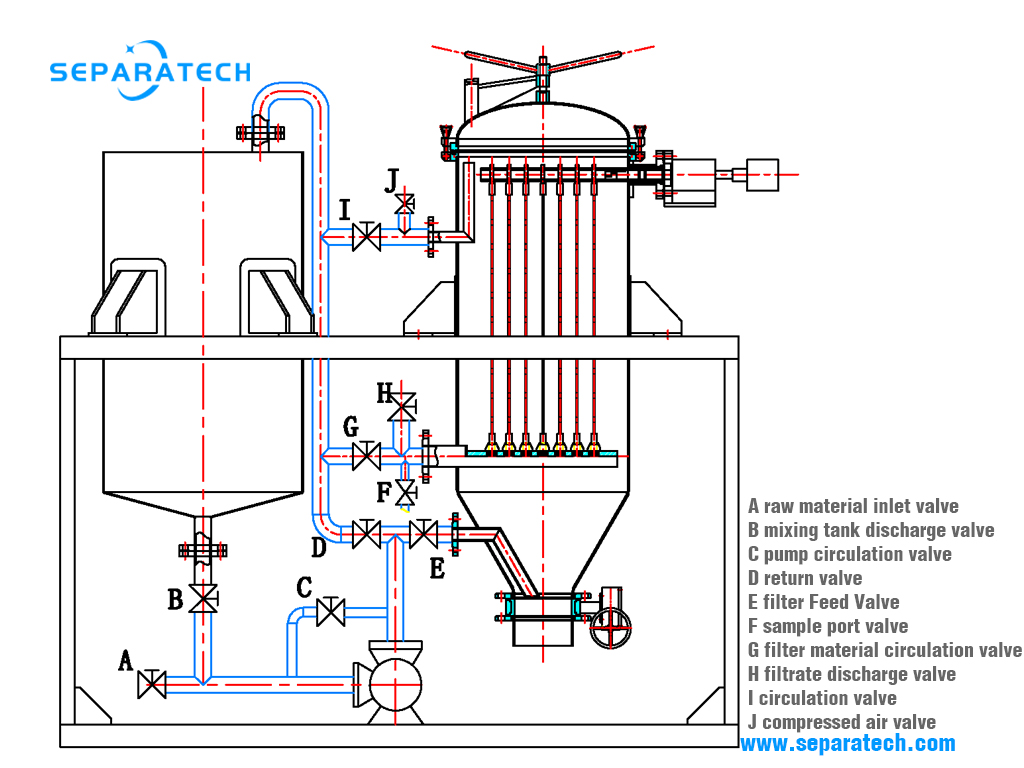 SEPARATECH

J

I

H

G

F

D

E

C

B

A

A raw material inlet valve
B mixing tank discharge valve
C pump circulation valve
D return valve
E filter Feed Valve
F sample port valve
G filter material circulation valve
H filtrate discharge valve
I circulation valve
J compressed air valve

www.separatech.com